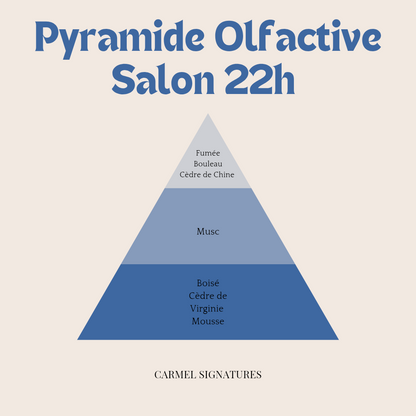 Pyramide Olfactive
Salon 22h

Fumée
Bouleau
Cèdre de Chine

Musc

Boisé
Cèdre de
Virginie
Mousse

CARMEL SIGNATURES