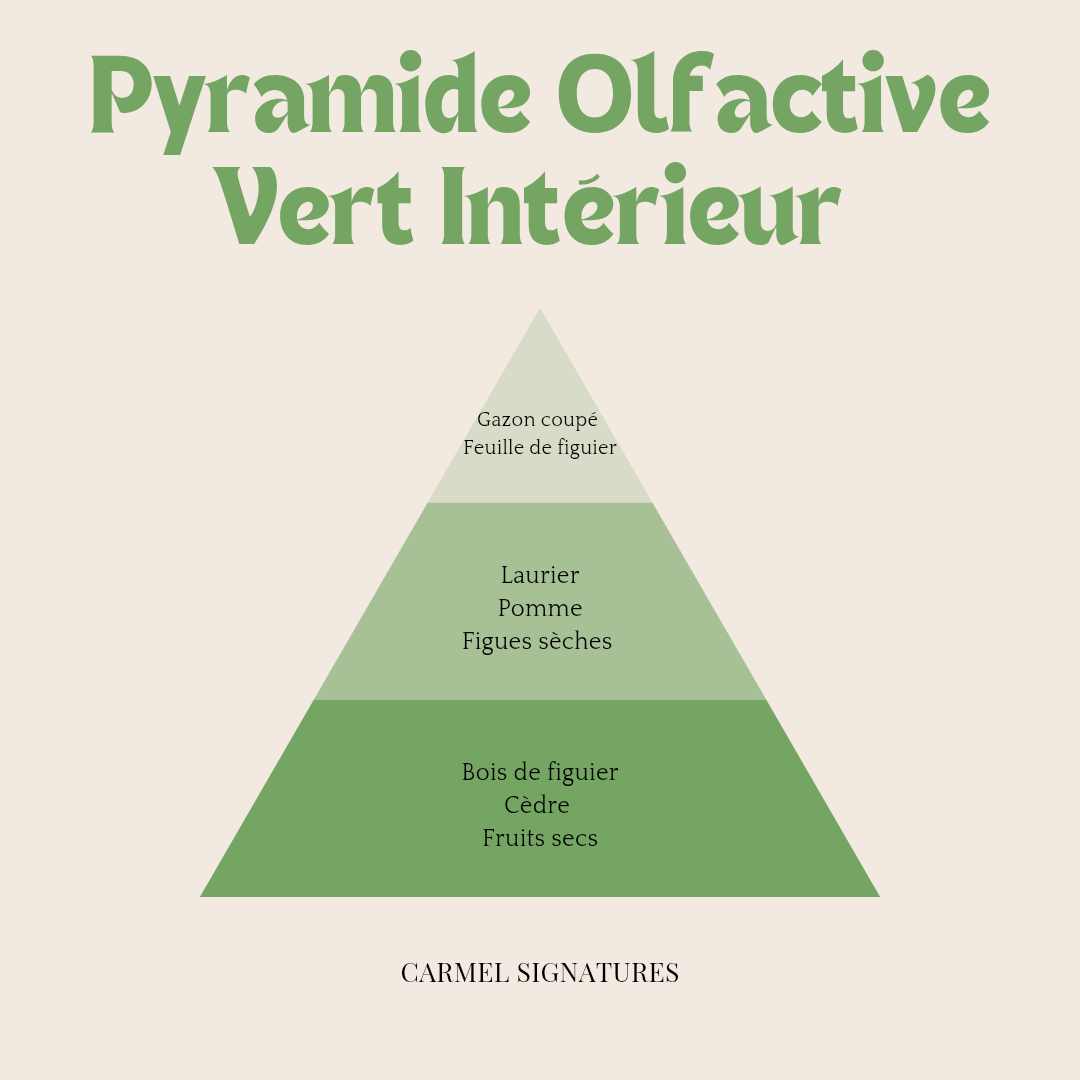 Pyramide Olfactive
Vert Intérieur

Gazon coupé
Feuille de figuier

Laurier
Pomme
Figues sèches

Bois de figuier
Cèdre
Fruits secs

CARMEL SIGNATURES