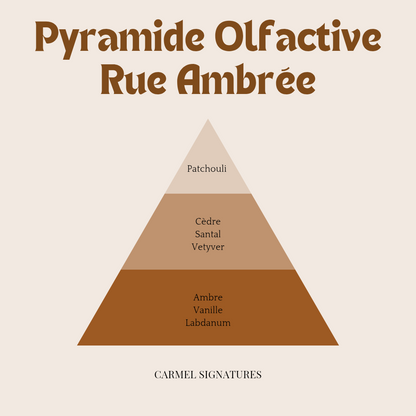 Pyramide Olfactive
Rue Ambrée

Patchouli

Cèdre
Santal
Vetyver

Ambre
Vanille
Labdanum

CARMEL SIGNATURES